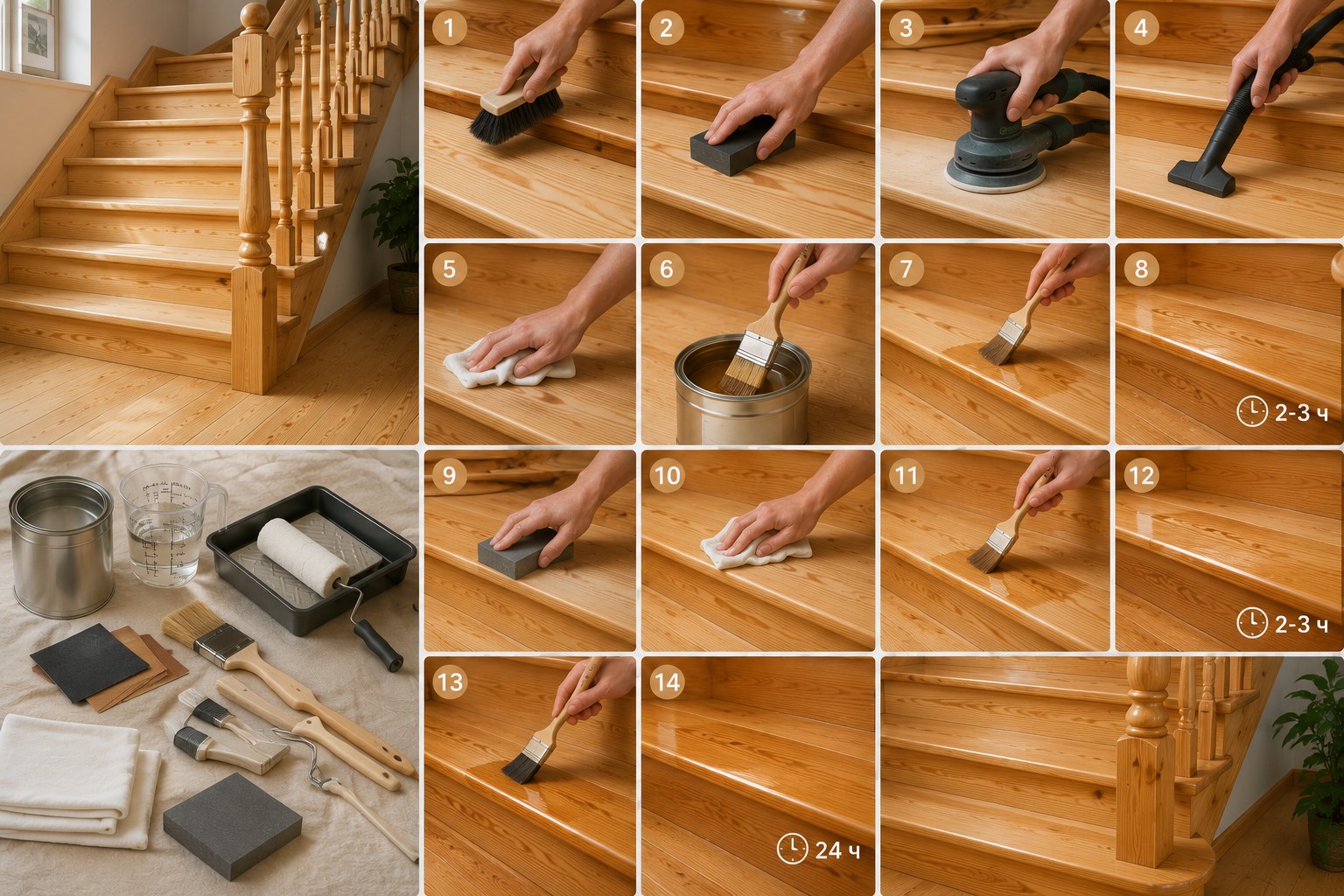 1
2
3
4
5
6
7
8
2-3 ч
9
10
11
12
2-3 ч
13
14
24 ч