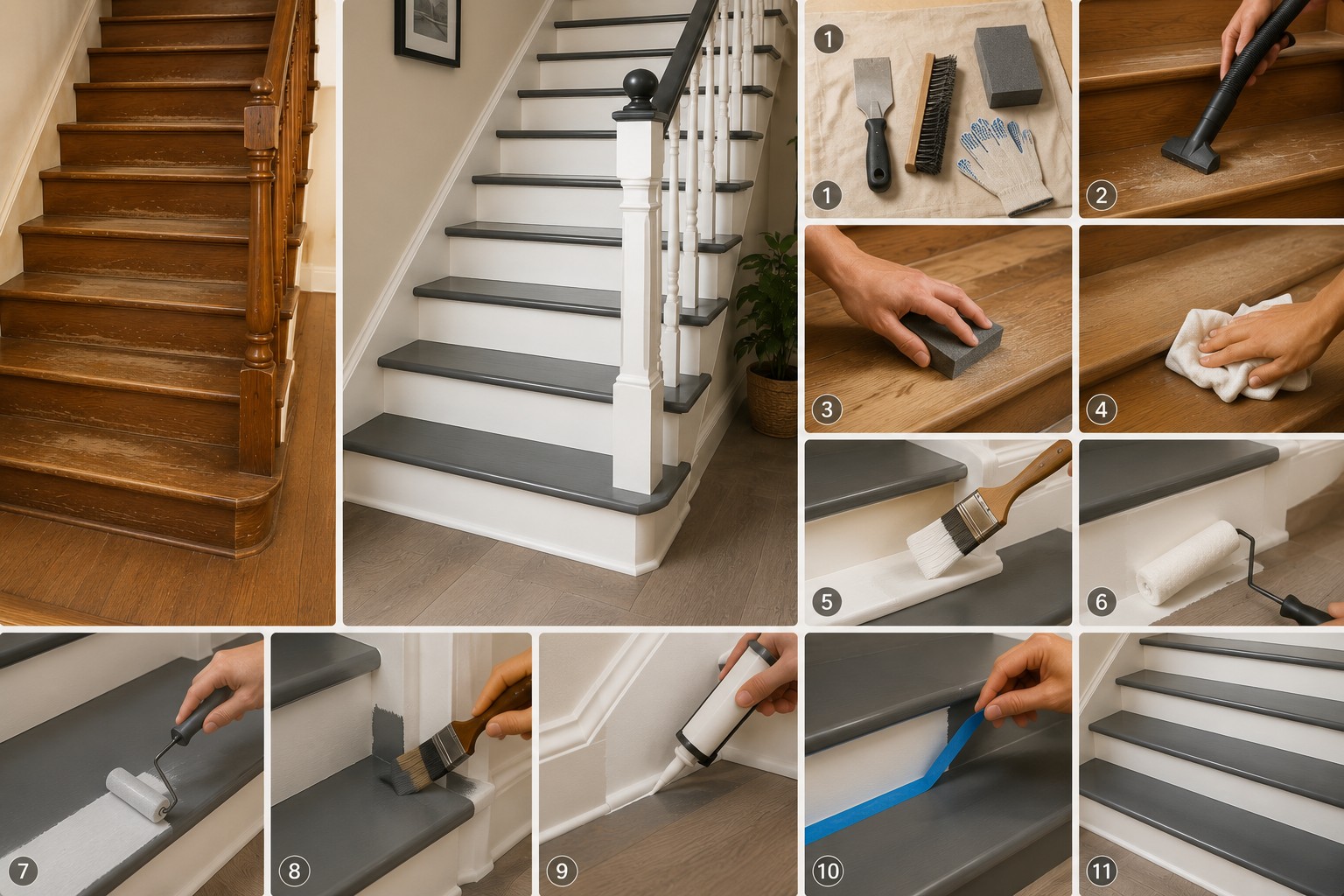 1
1
2
3
4
5
6
7
8
9
10
11